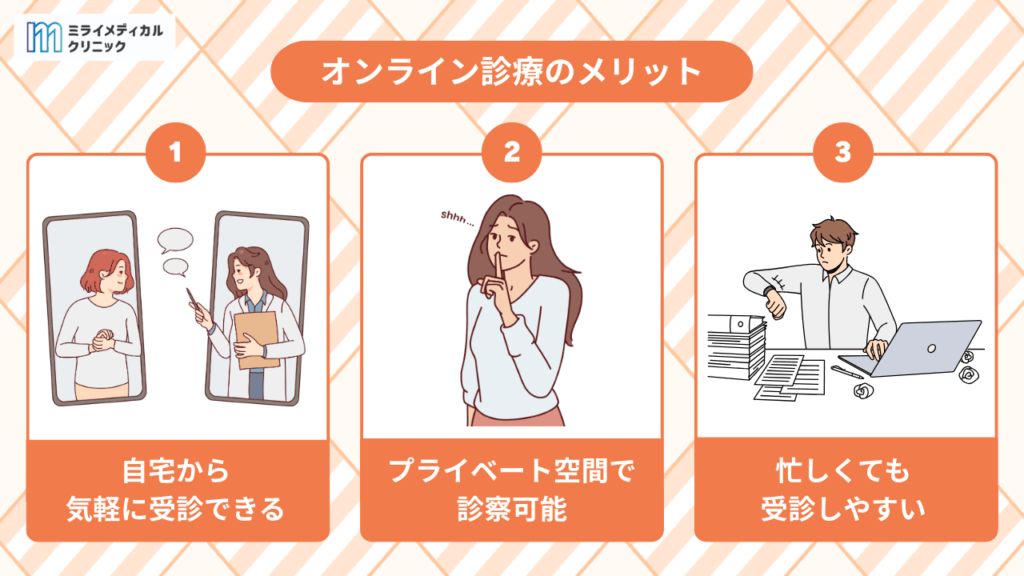 ミライメディカル
クリニック

オンライン診療のメリット

1

自宅から
気軽に受診できる

2

shhh...

プライベート空間で
診察可能

3

忙しくても
受診しやすい